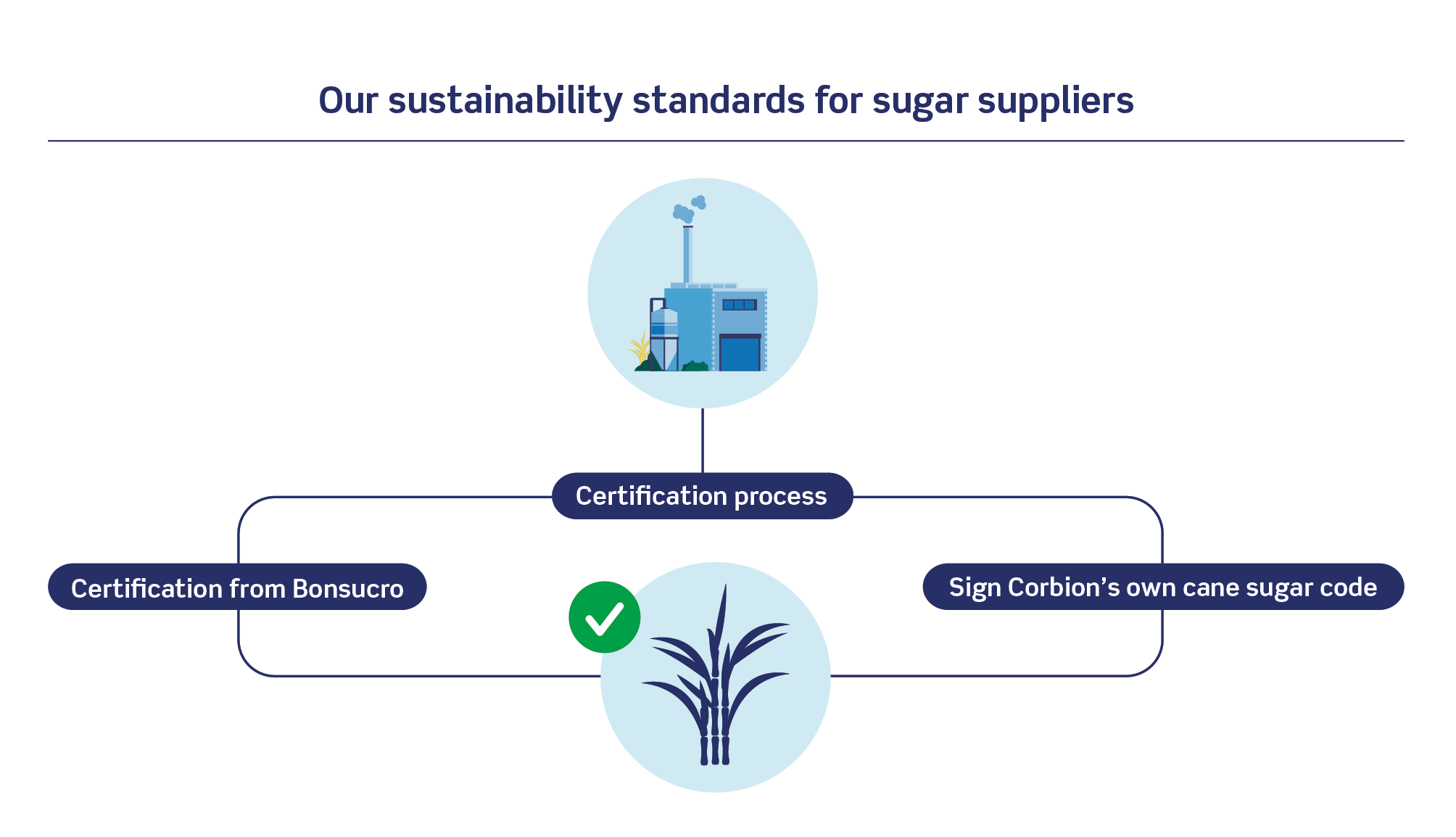 Our sustainability standards for sugar suppliers

Certification process

Certification from Bonsucro

Sign Corbion's own cane sugar code